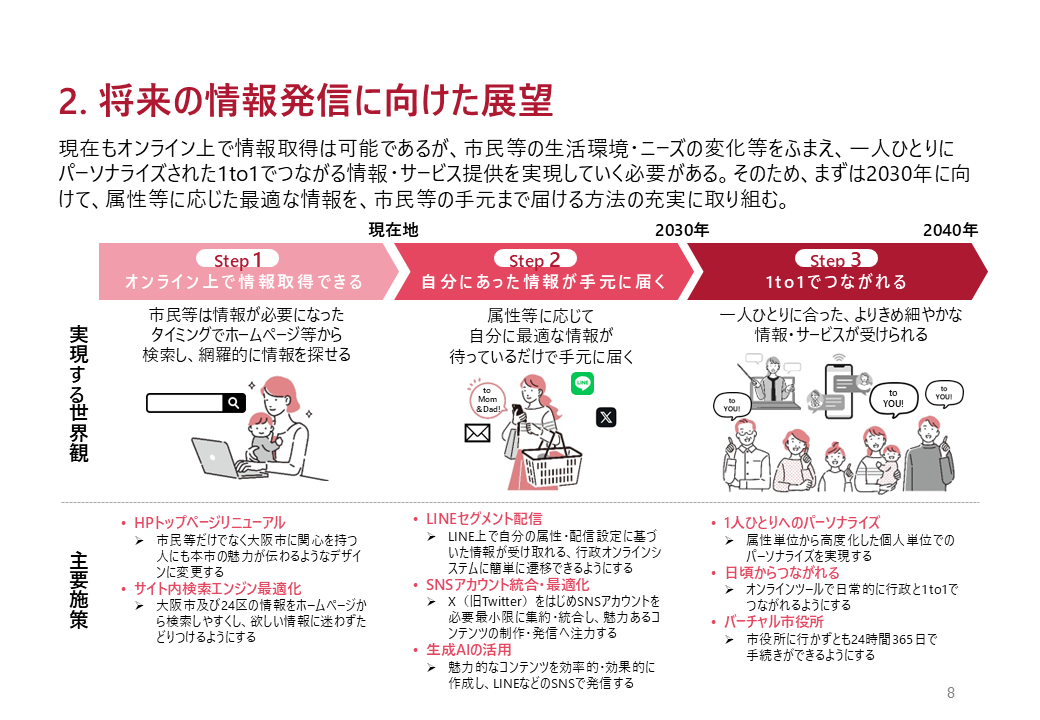 2. 将来の情報発信に向けた展望

現在もオンライン上で情報取得は可能であるが、市民等の生活環境・ニーズの変化等をふまえ、一人ひとりにパーソナライズされた1to1でつながる情報・サービス提供を実現していく必要がある。そのため、まずは2030年に向けて、属性等に応じた最適な情報を、市民等の手元まで届ける方法の充実に取り組む。

現在地　2030年　2040年

Step 1
オンライン上で情報取得できる

Step 2
自分にあった情報が手元に届く

Step 3
1to1でつながれる

実現する世界観

市民等は情報が必要になったタイミングでホームページ等から検索し、網羅的に情報を探せる

属性等に応じて自分に最適な情報が待っているだけで手元に届く

to Mom &Dad!

LINE

一人ひとりに合った、よりきめ細やかな情報・サービスが受けられる

to YOU!

to YOU!

to YOU!

主要施策

• HPトップページリニューアル
➢ 市民等だけでなく大阪市に関心を持つ人にも本市の魅力が伝わるようなデザインに変更する
• サイト内検索エンジン最適化
➢ 大阪市及び24区の情報をホームページから検索しやすくし、欲しい情報に迷わずたどりつけるようにする

• LINEセグメント配信
➢ LINE上で自分の属性・配信設定に基づいた情報が受け取れる、行政オンラインシステムに簡単に遷移できるようにする
• SNSアカウント統合・最適化
➢ X（旧Twitter）をはじめSNSアカウントを必要最小限に集約・統合し、魅力あるコンテンツの制作・発信へ注力する
• 生成AIの活用
➢ 魅力的なコンテンツを効率的・効果的に作成し、LINEなどのSNSで発信する

• 1人ひとりへのパーソナライズ
➢ 属性単位から高度化した個人単位でのパーソナライズを実現する
• 日頃からつながれる
➢ オンラインツールで日常的に行政と1to1でつながれるようにする
• バーチャル市役所
➢ 市役所に行かずとも24時間365日で手続きができるようにする

8