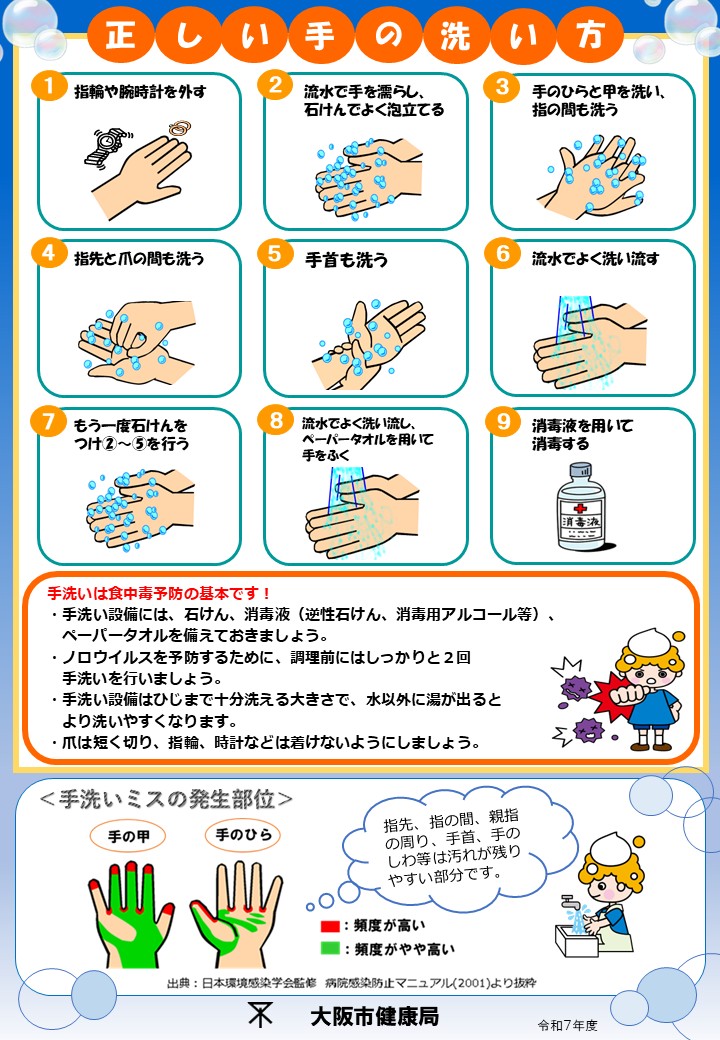 正しい手の洗い方

1 指輪や腕時計を外す

2 流水で手を濡らし、石けんでよく泡立てる

3 手のひらと甲を洗い、指の間も洗う

4 指先と爪の間も洗う

5 手首も洗う

6 流水でよく洗い流す

7 もう一度石けんをつけ②～⑤を行う

8 流水でよく洗い流し、ペーパータオルを用いて手をふく

9 消毒液を用いて消毒する

消毒液

手洗いは食中毒予防の基本です！
・手洗い設備には、石けん、消毒液（逆性石けん、消毒用アルコール等）、ペーパータオルを備えておきましょう。
・ノロウイルスを予防するために、調理前にはしっかりと２回手洗いを行いましょう。
・手洗い設備はひじまで十分洗える大きさで、水以外に湯が出るとより洗いやすくなります。
・爪は短く切り、指輪、時計などは着けないようにしましょう。

＜手洗いミスの発生部位＞

手の甲　手のひら

指先、指の間、親指の周り、手首、手のしわ等は汚れが残りやすい部分です。

：頻度が高い
：頻度がやや高い

出典：日本環境感染学会監修　病院感染防止マニュアル(2001)より抜粋

大阪市健康局

令和7年度