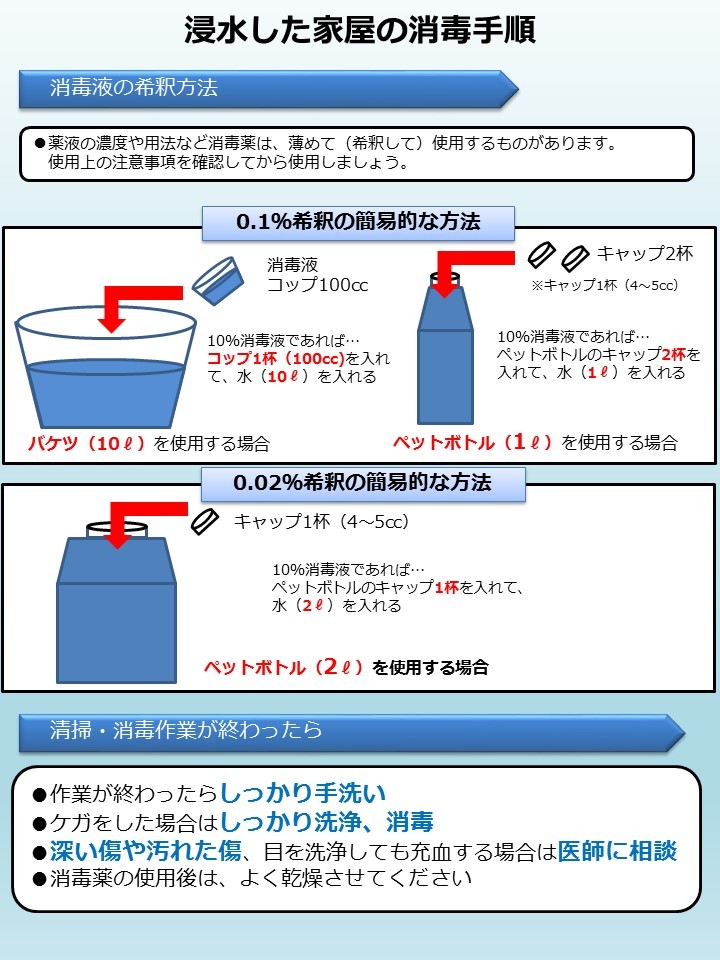 浸水した家屋の消毒手順

消毒液の希釈方法

●薬液の濃度や用法など消毒薬は、薄めて（希釈して）使用するものがあります。
使用上の注意事項を確認してから使用しましょう。

0.1%希釈の簡易的な方法

消毒液
コップ100cc

10%消毒液であれば…
コップ1杯（100cc)を入れて、水（10ℓ）を入れる

バケツ（10ℓ）を使用する場合

キャップ2杯
※キャップ1杯（4～5cc）

10%消毒液であれば…
ペットボトルのキャップ2杯を入れて、水（1ℓ）を入れる

ペットボトル（1ℓ）を使用する場合

0.02%希釈の簡易的な方法

キャップ1杯（4～5cc）

10%消毒液であれば…
ペットボトルのキャップ1杯を入れて、水（2ℓ）を入れる

ペットボトル（2ℓ）を使用する場合

清掃・消毒作業が終わったら

●作業が終わったらしっかり手洗い
●ケガをした場合はしっかり洗浄、消毒
●深い傷や汚れた傷、目を洗浄しても充血する場合は医師に相談
●消毒薬の使用後は、よく乾燥させてください