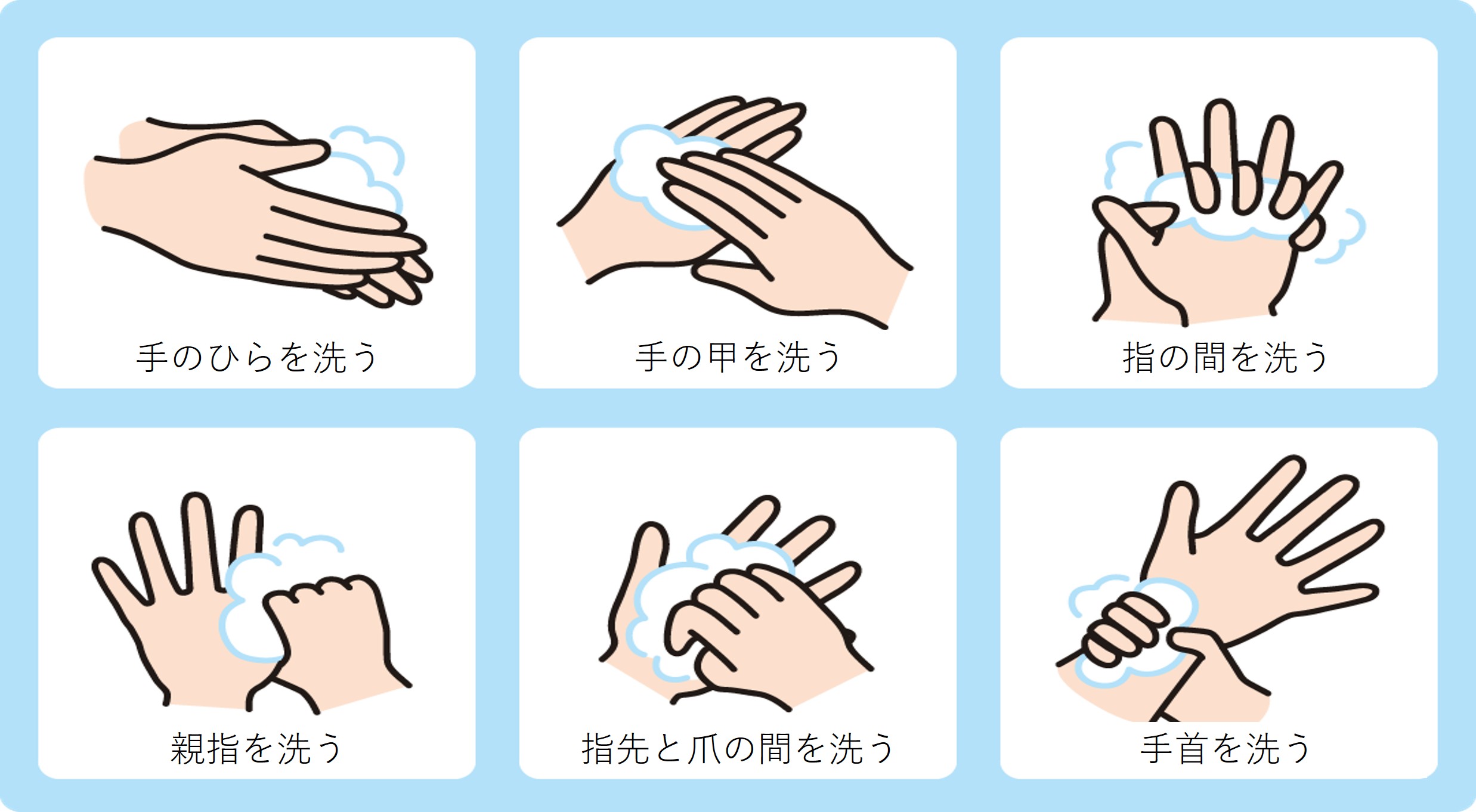 手のひらを洗う

手の甲を洗う

指の間を洗う

親指を洗う

指先と爪の間を洗う

手首を洗う